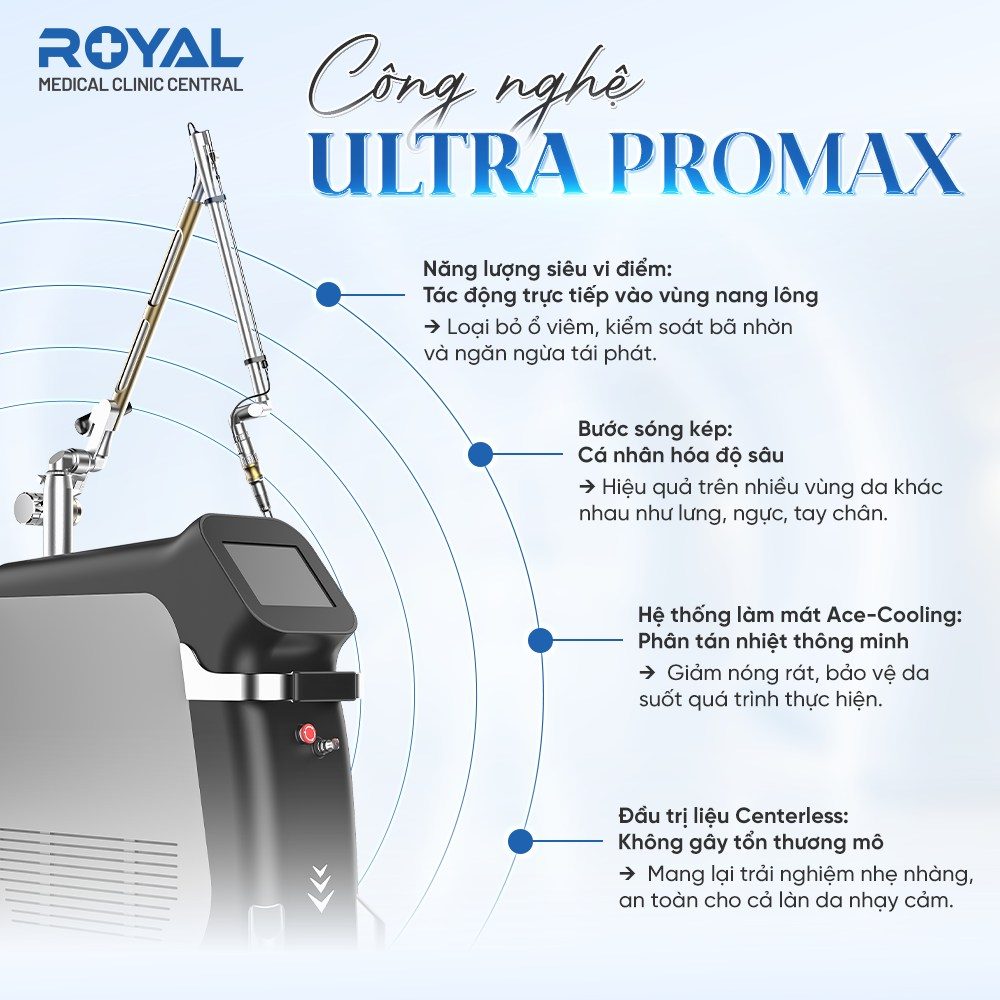 ROYAL
MEDICAL CLINIC CENTRAL

Công nghệ
ULTRA PROMAX

Năng lượng siêu vi điểm:
Tác động trực tiếp vào vùng nang lông
→ Loại bỏ ổ viêm, kiểm soát bã nhờn và ngăn ngừa tái phát.

Bước sóng kép:
Cá nhân hóa độ sâu
→ Hiệu quả trên nhiều vùng da khác nhau như lưng, ngực, tay chân.

Hệ thống làm mát Ace-Cooling:
Phân tán nhiệt thông minh
→ Giảm nóng rát, bảo vệ da suốt quá trình thực hiện.

Đầu trị liệu Centerless:
Không gây tổn thương mô
→ Mang lại trải nghiệm nhẹ nhàng, an toàn cho cả làn da nhạy cảm.